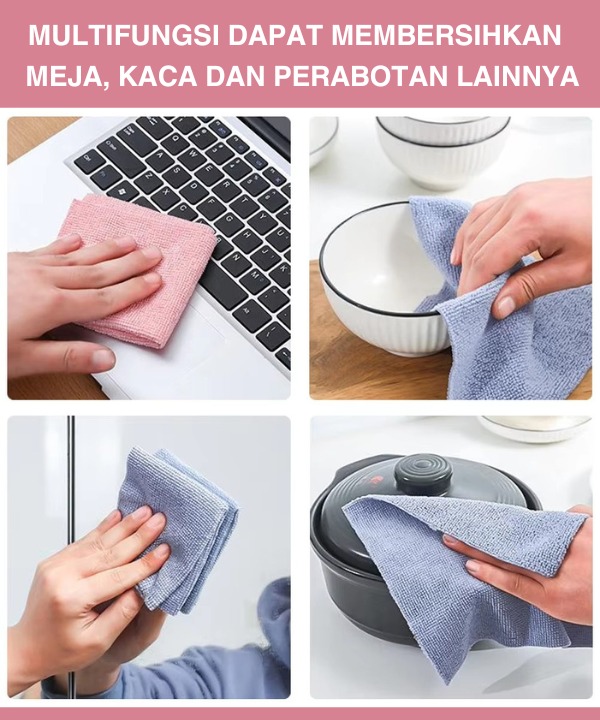 MULTIFUNGSI DAPAT MEMBERSIHKAN MEJA, KACA DAN PERABOTAN LAINNYA