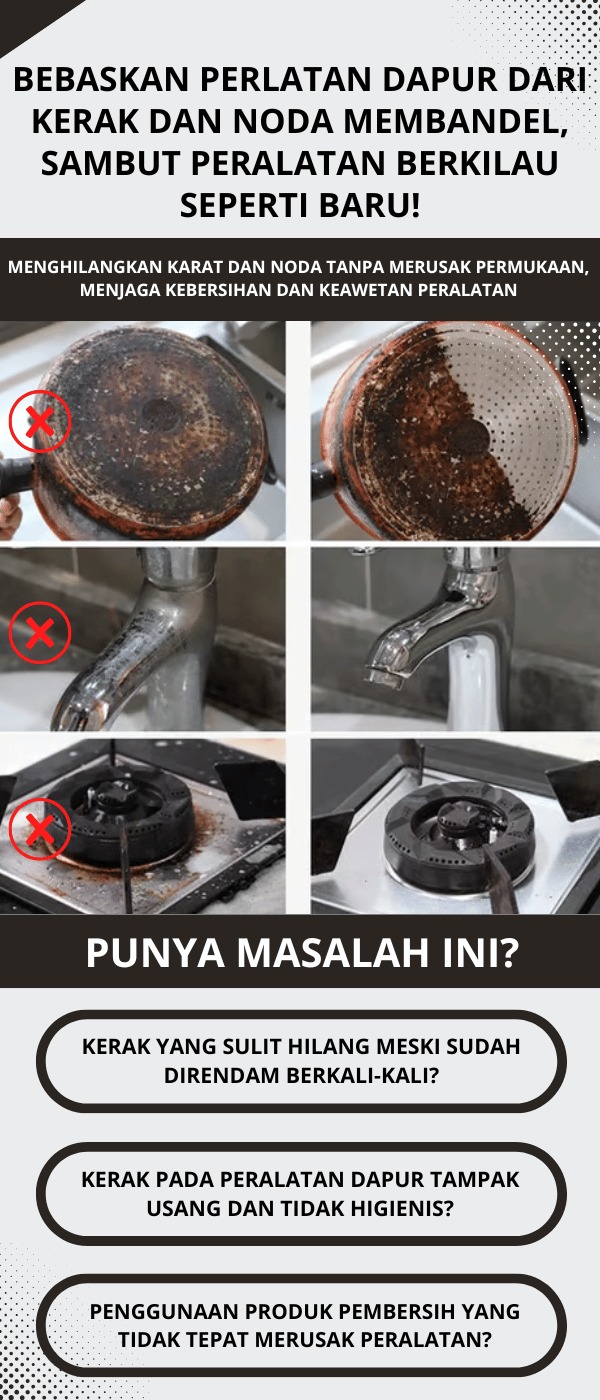 BEBASKAN PERLATAN DAPUR DARI KERAK DAN NODA MEMBANDEL, SAMBUT PERALATAN BERKILAU SEPERTI BARU!

MENGHILANGKAN KARAT DAN NODA TANPA MERUSAK PERMUKAAN, MENJAGA KEBERSIHAN DAN KEAWETAN PERALATAN

PUNYA MASALAH INI?

KERAK YANG SULIT HILANG MESKI SUDAH DIRENDAM BERKALI-KALI?

KERAK PADA PERALATAN DAPUR TAMPAK USANG DAN TIDAK HIGIENIS?

PENGGUNAAN PRODUK PEMBERSIH YANG TIDAK TEPAT MERUSAK PERALATAN?