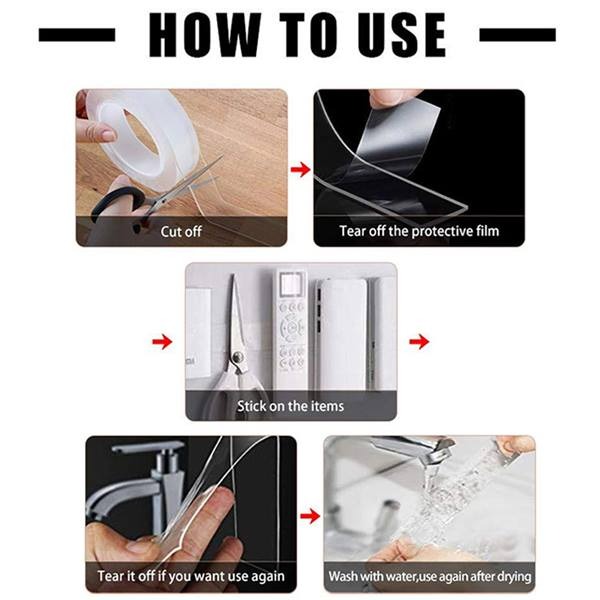 HOW TO USE

Cut off

Tear off the protective film

Stick on the items

Tear it off if you want use again

Wash with water,use again after drying