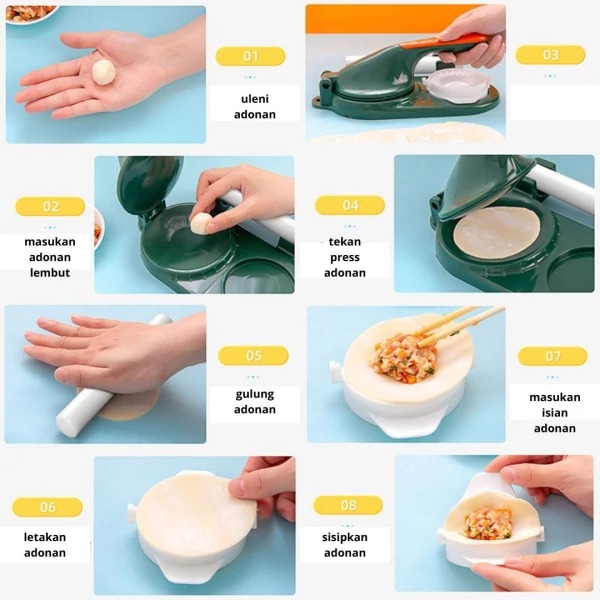 01

uleni adonan

03

02

masukan adonan lembut

04

tekan press adonan

05

gulung adonan

07

masukan isian adonan

06

letakan adonan

08

sisipkan adonan