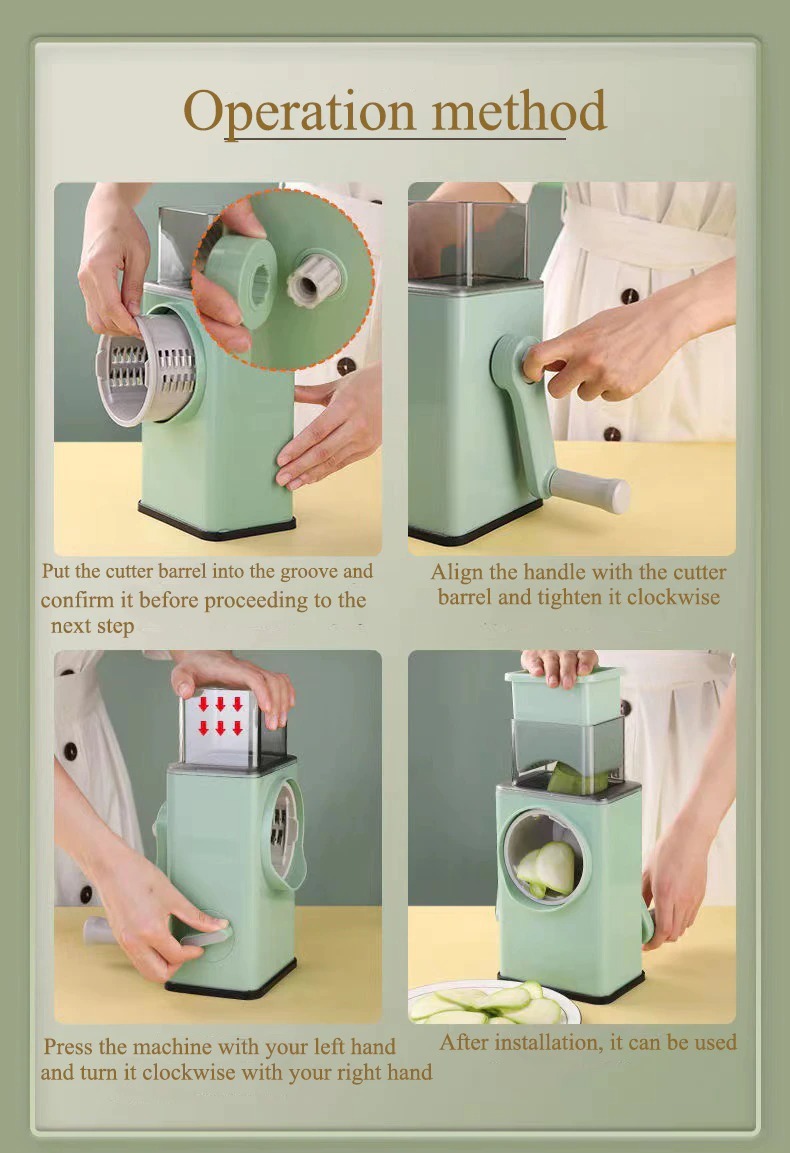 Operation method

Put the cutter barrel into the groove and confirm it before proceeding to the next step

Align the handle with the cutter barrel and tighten it clockwise

Press the machine with your left hand and turn it clockwise with your right hand

After installation, it can be used