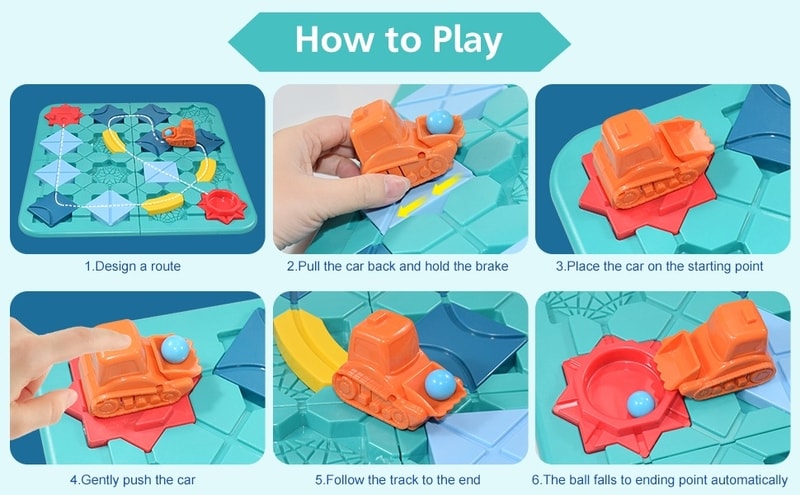 How to Play

1.Design a route

2.Pull the car back and hold the brake

3.Place the car on the starting point

4.Gently push the car

5.Follow the track to the end

6.The ball falls to ending point automatically