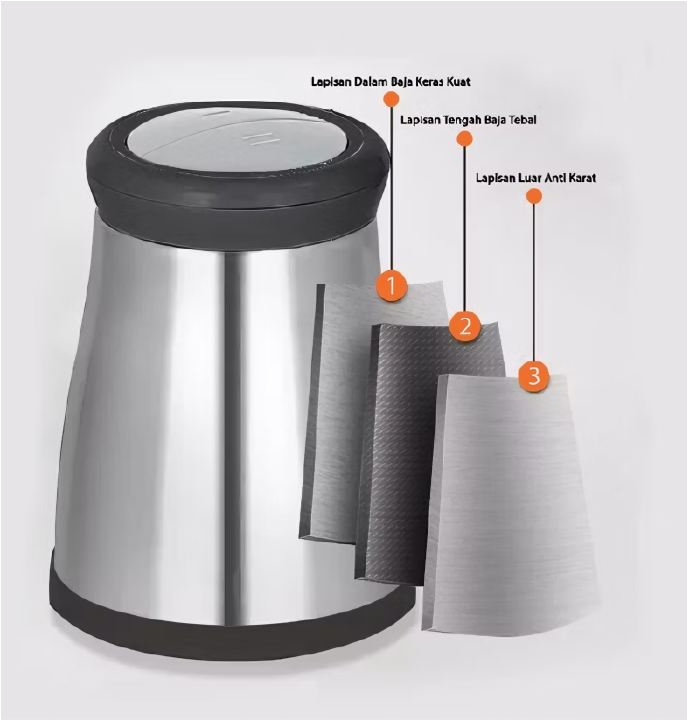 Lapisan Dalam Baja Keras Kuat

Lapisan Tengah Baja Tebal

Lapisan Luar Anti Karat

1

2

3