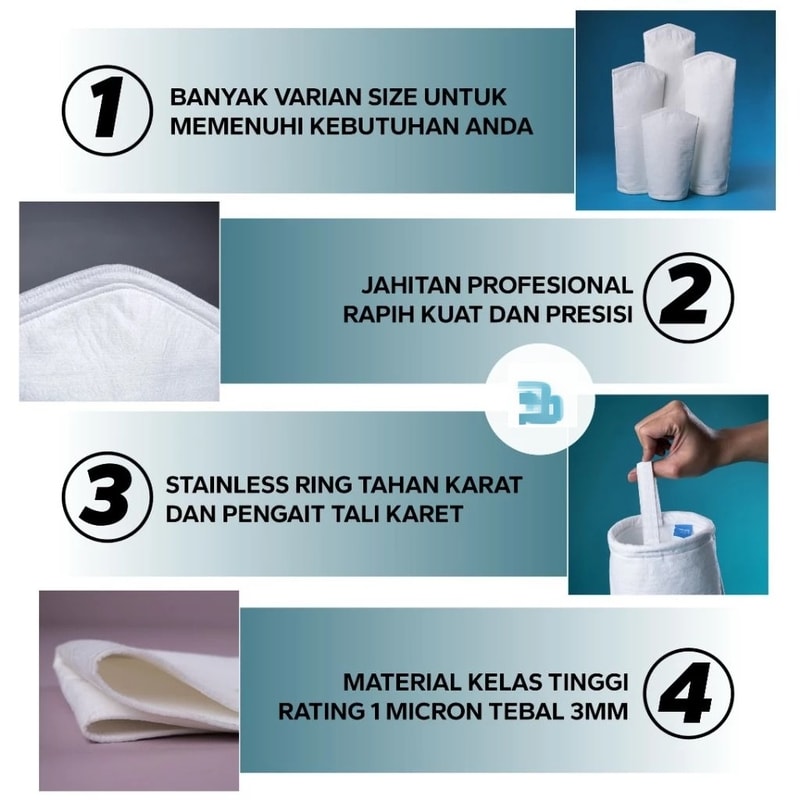 1 BANYAK VARIAN SIZE UNTUK MEMENUHI KEBUTUHAN ANDA

JAHITAN PROFESIONAL RAPIH KUAT DAN PRESISI 2

3 STAINLESS RING TAHAN KARAT DAN PENGAIT TALI KARET

MATERIAL KELAS TINGGI RATING 1 MICRON TEBAL 3MM 4