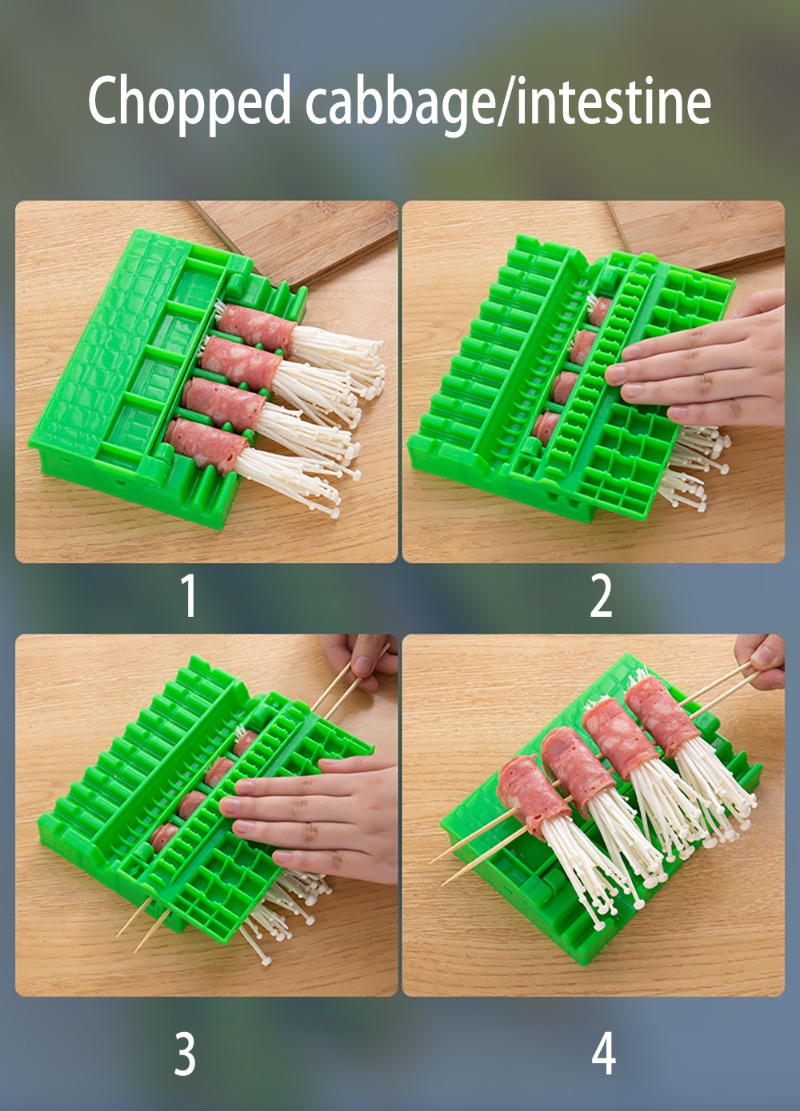 Chopped cabbage/intestine

1

2

3

4