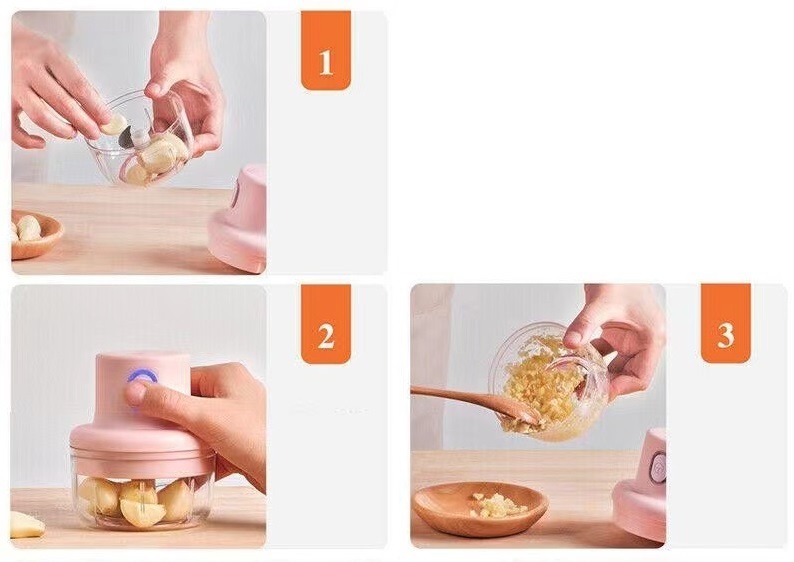 1

2

3