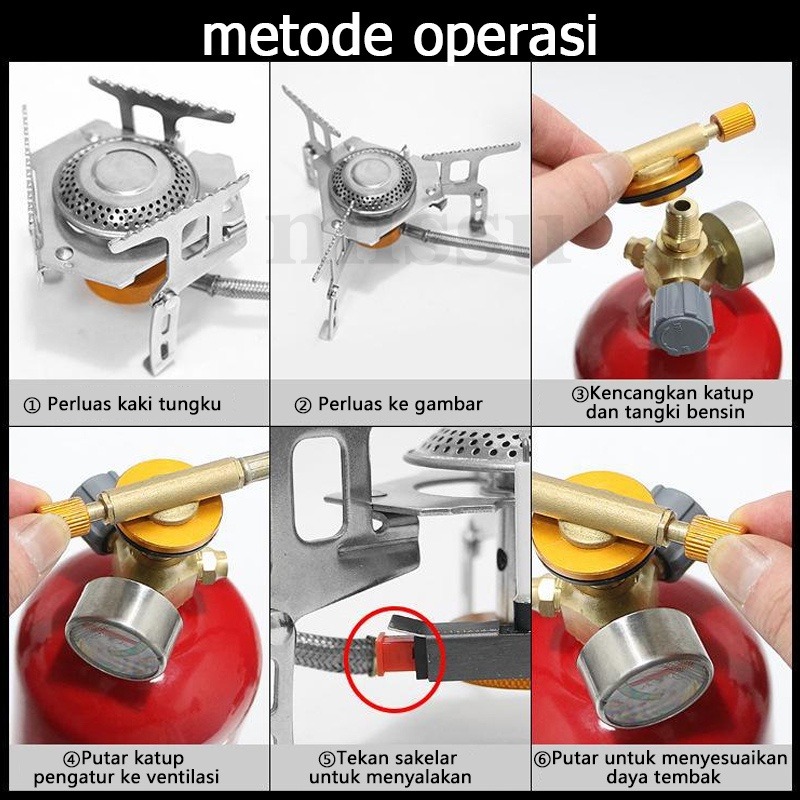 metode operasi

① Perluas kaki tungku

② Perluas ke gambar

③Kencangkan katup dan tangki bensin

④Putar katup pengatur ke ventilasi

⑤Tekan sakelar untuk menyalakan

⑥Putar untuk menyesuaikan daya tembak