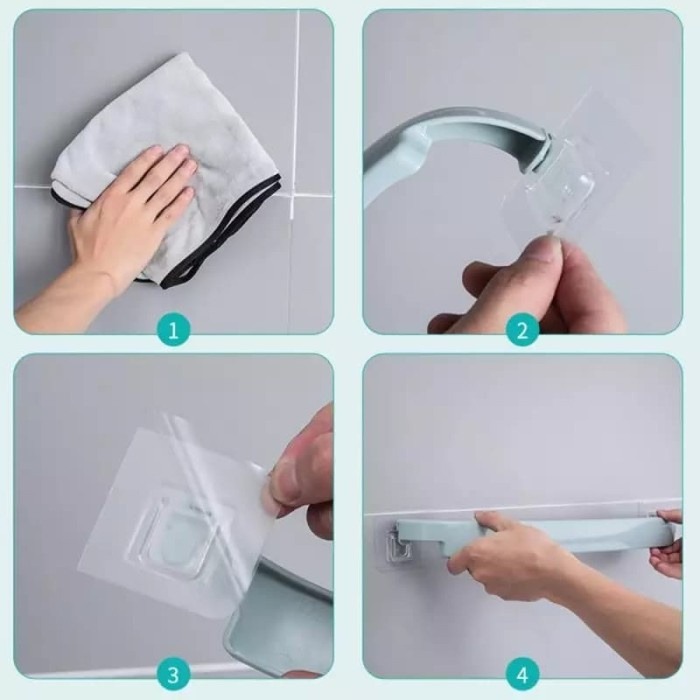 1

2

3

4