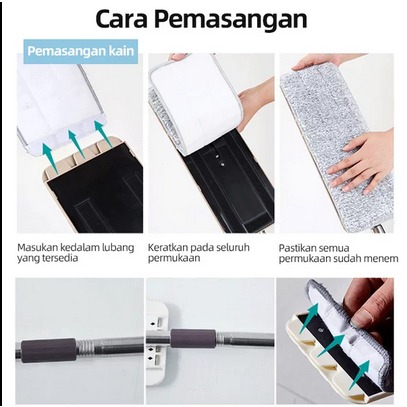 Cara Pemasangan

Pemasangan kain

Masukan kedalam lubang yang tersedia

Keratkan pada seluruh permukaan

Pastikan semua permukaan sudah menem