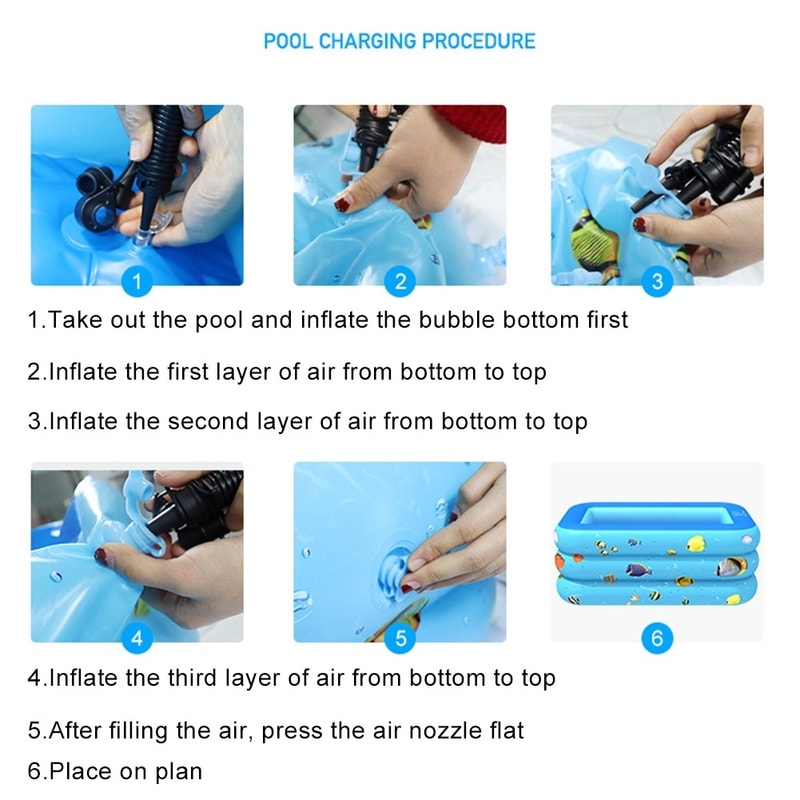 POOL CHARGING PROCEDURE

1

2

3

1.Take out the pool and inflate the bubble bottom first

2.Inflate the first layer of air from bottom to top

3.Inflate the second layer of air from bottom to top

4

5

6

4.Inflate the third layer of air from bottom to top

5.After filling the air, press the air nozzle flat

6.Place on plan