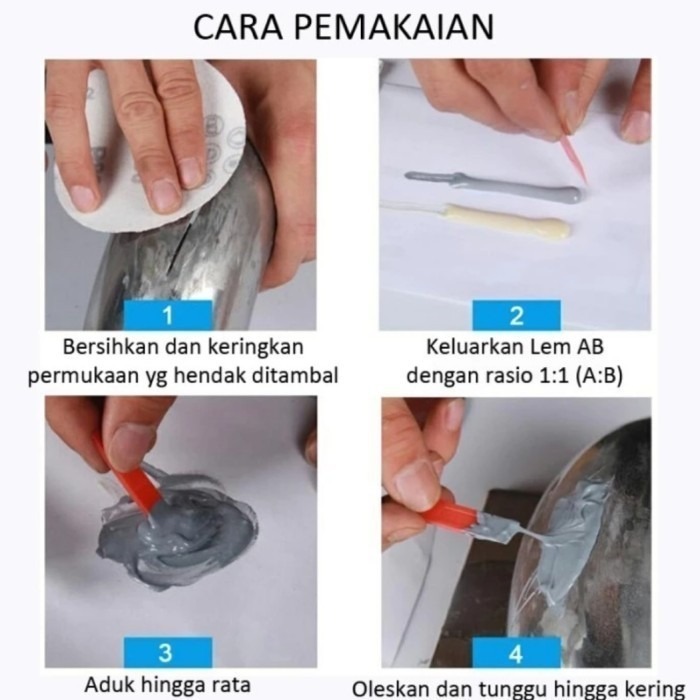 CARA PEMAKAIAN

1
Bersihkan dan keringkan permukaan yg hendak ditambal

2
Keluarkan Lem AB dengan rasio 1:1 (A:B)

3
Aduk hingga rata

4
Oleskan dan tunggu hingga kering