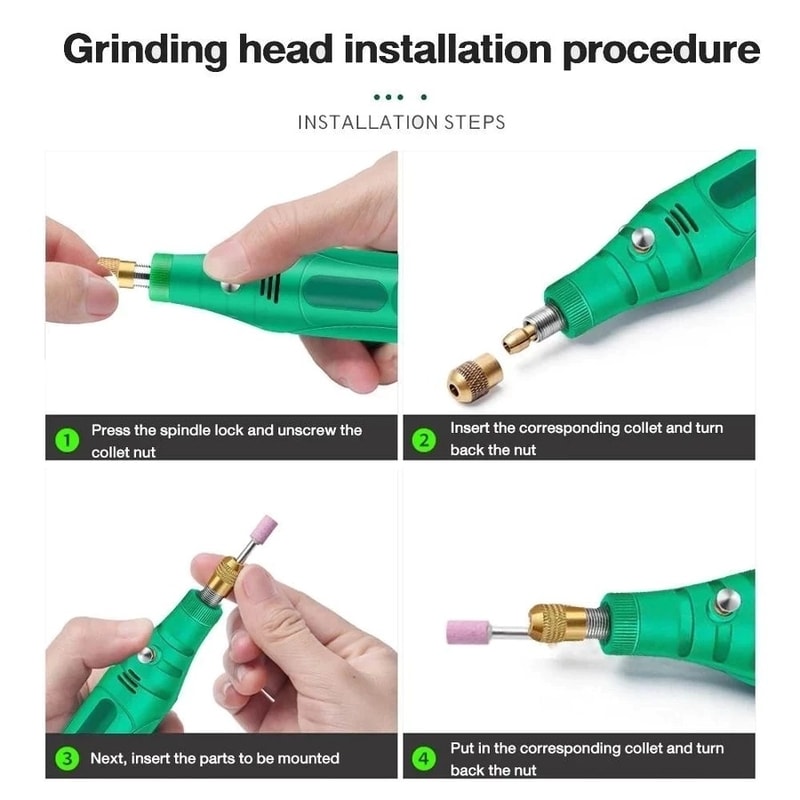 Grinding head installation procedure

INSTALLATION STEPS

1 Press the spindle lock and unscrew the collet nut

2 Insert the corresponding collet and turn back the nut

3 Next, insert the parts to be mounted

4 Put in the corresponding collet and turn back the nut