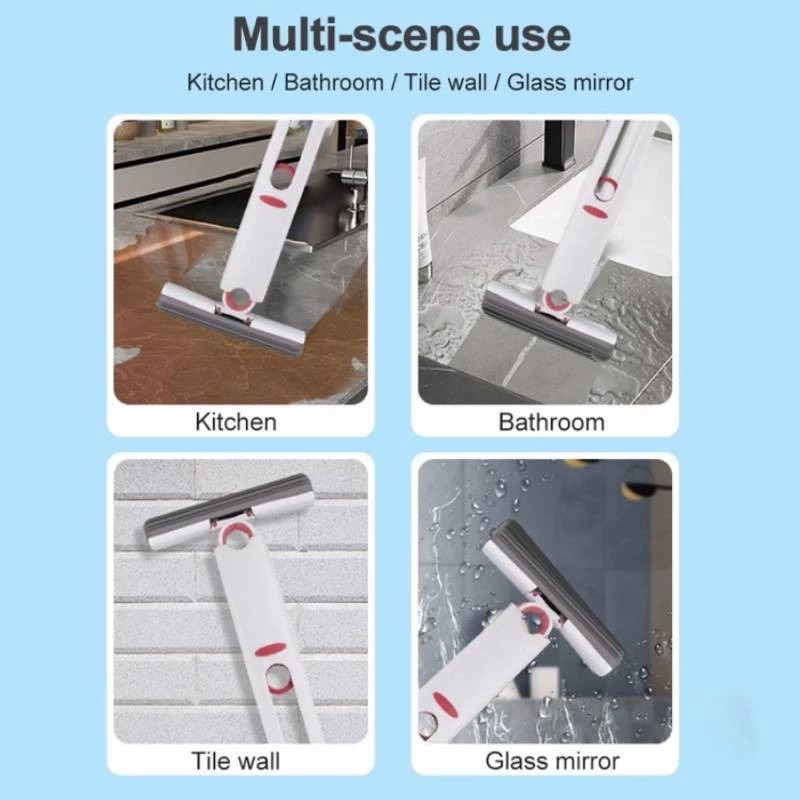 Multi-scene use

Kitchen / Bathroom / Tile wall / Glass mirror

Kitchen

Bathroom

Tile wall

Glass mirror