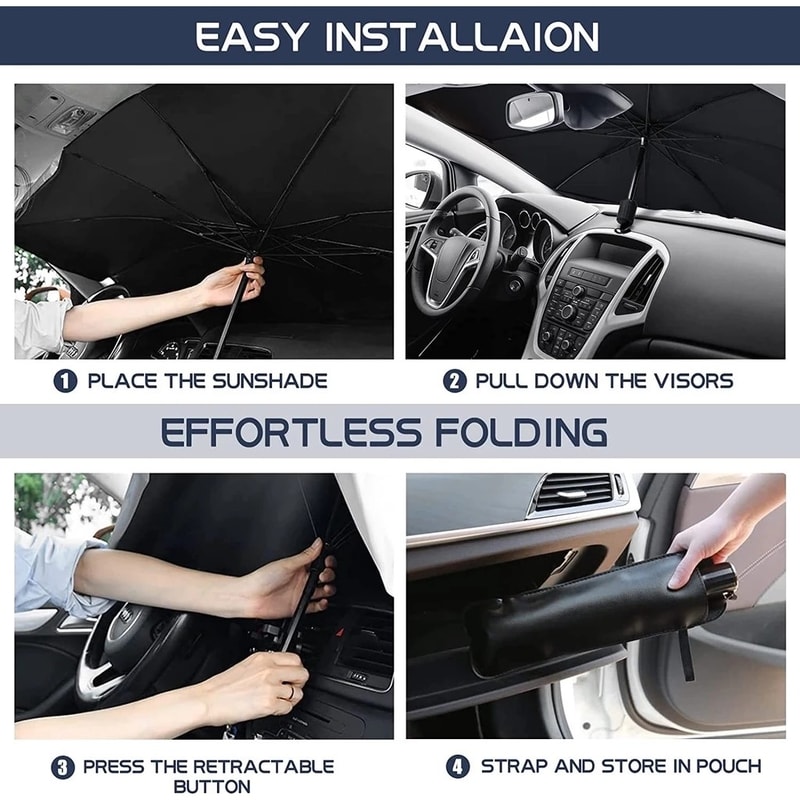 EASY INSTALLAION

1 PLACE THE SUNSHADE

2 PULL DOWN THE VISORS

EFFORTLESS FOLDING

3 PRESS THE RETRACTABLE BUTTON

4 STRAP AND STORE IN POUCH