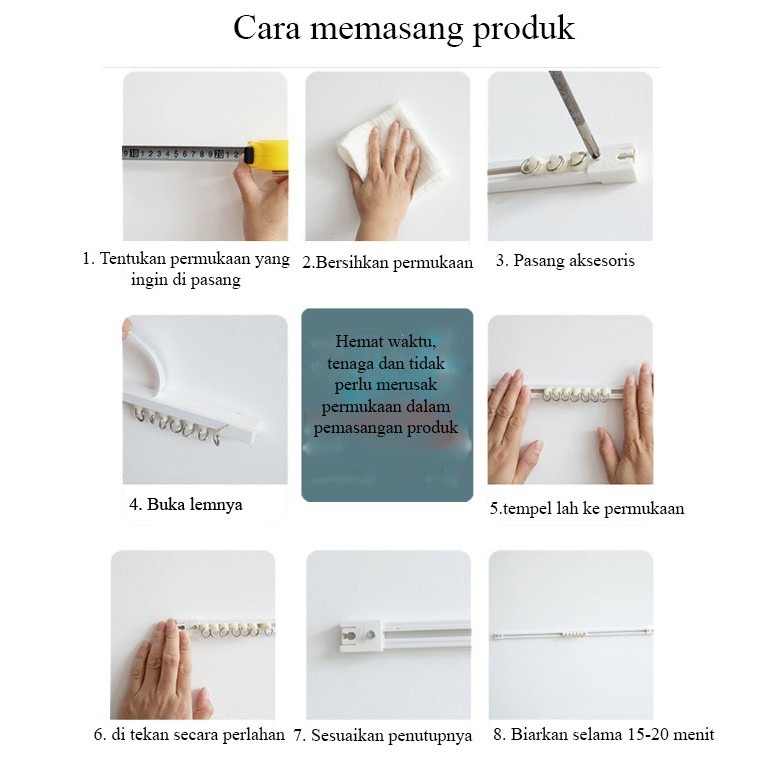 Cara memasang produk

9 10 1 2 3 4 5 6 7 8 9 20 1 2

1. Tentukan permukaan yang ingin di pasang

2.Bersihkan permukaan

3. Pasang aksesoris

4. Buka lemnya

Hemat waktu, tenaga dan tidak perlu merusak permukaan dalam pemasangan produk

5.tempel lah ke permukaan

6. di tekan secara perlahan

7. Sesuaikan penutupnya

8. Biarkan selama 15-20 menit