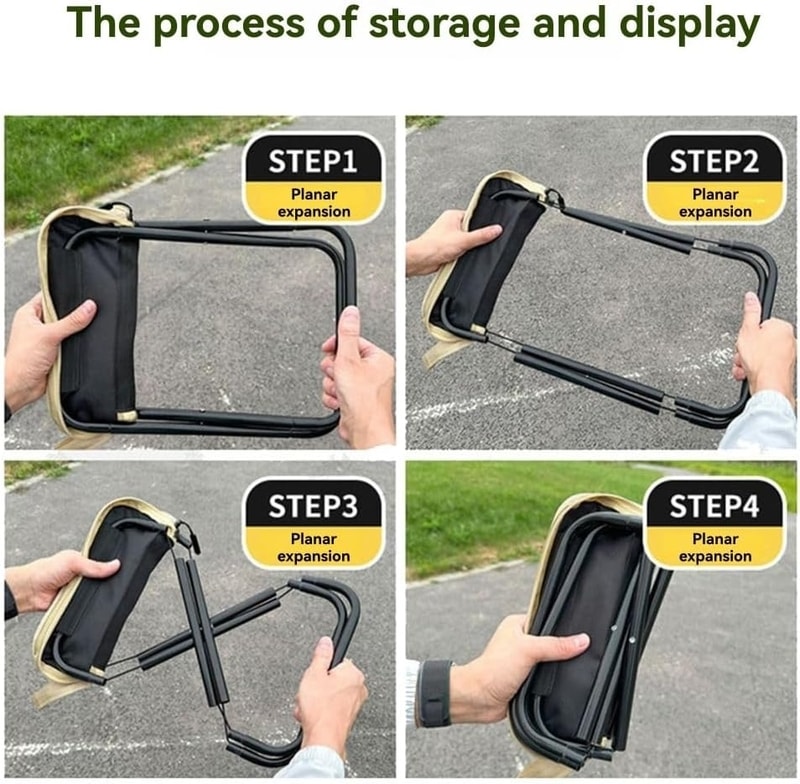 The process of storage and display

STEP1
Planar expansion

STEP2
Planar expansion

STEP3
Planar expansion

STEP4
Planar expansion