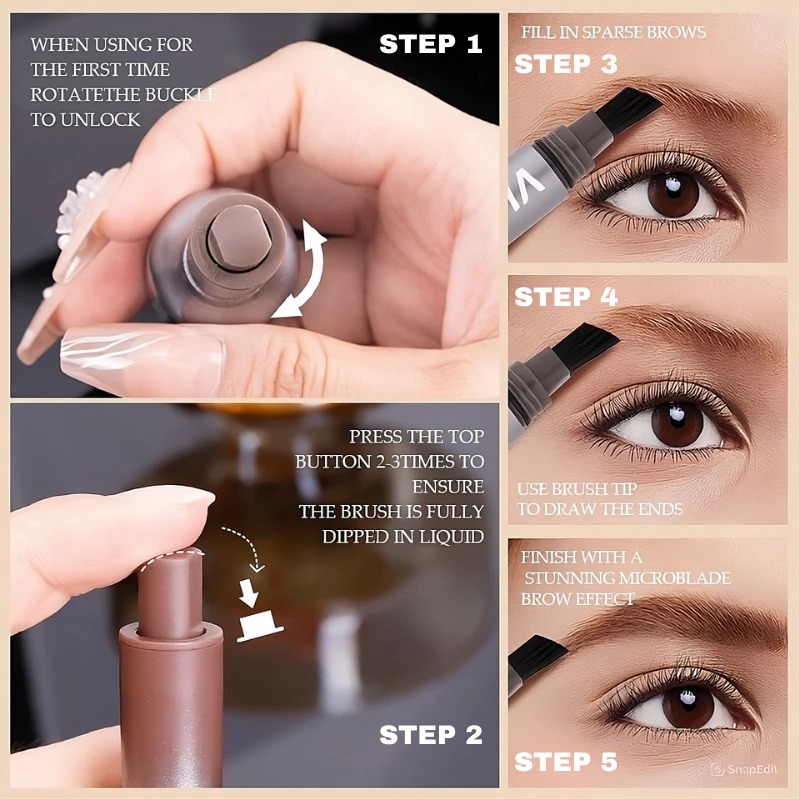 WHEN USING FOR THE FIRST TIME ROTATETHE BUCKLE TO UNLOCK

STEP 1

PRESS THE TOP BUTTON 2-3TIMES TO ENSURE THE BRUSH IS FULLY DIPPED IN LIQUID

STEP 2

FILL IN SPARSE BROWS

STEP 3

STEP 4

USE BRUSH TIP TO DRAW THE ENDS

FINISH WITH A STUNNING MICROBLADE BROW EFFECT

STEP 5

SnapEdit