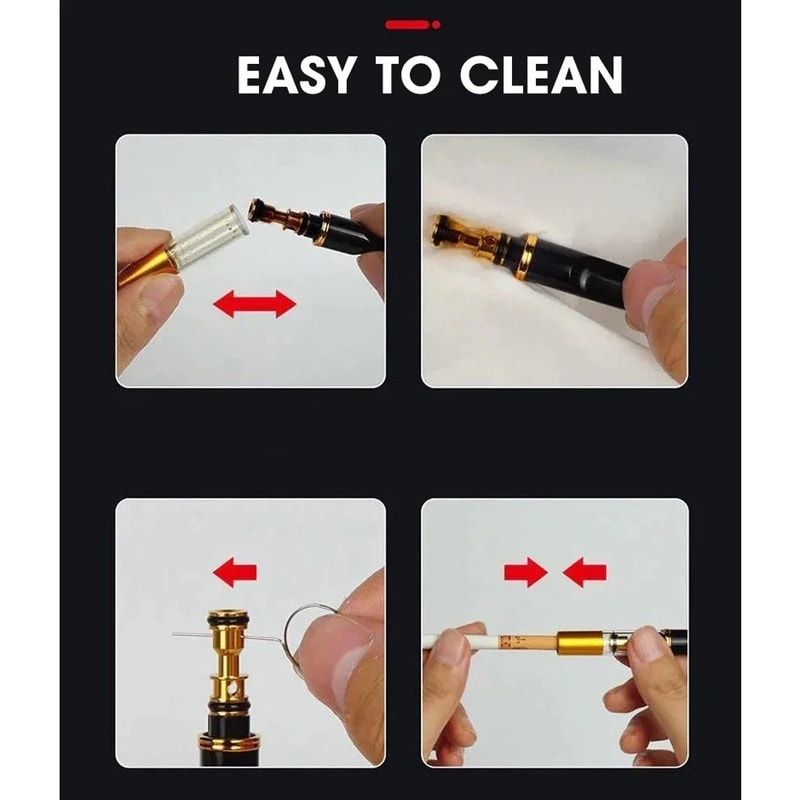 EASY TO CLEAN