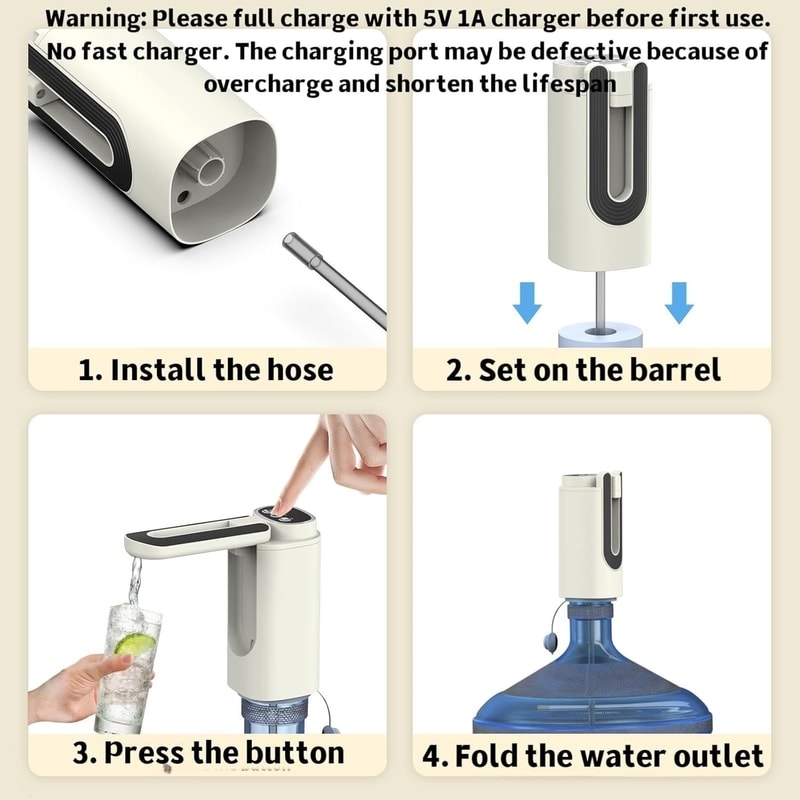 Warning: Please full charge with 5V 1A charger before first use. No fast charger. The charging port may be defective because of overcharge and shorten the lifespan

1. Install the hose

2. Set on the barrel

3. Press the button

4. Fold the water outlet