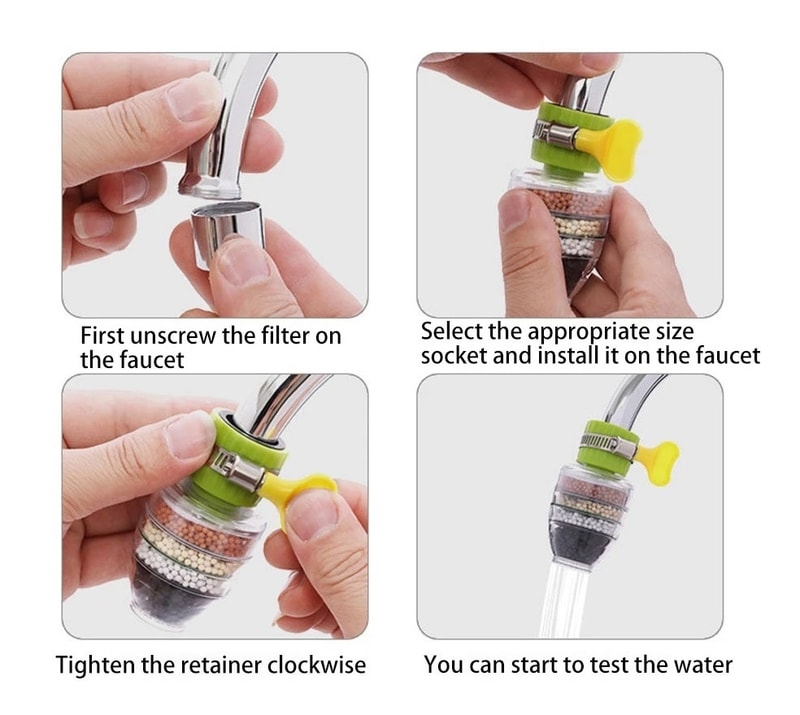 First unscrew the filter on the faucet

Select the appropriate size socket and install it on the faucet

Tighten the retainer clockwise

You can start to test the water