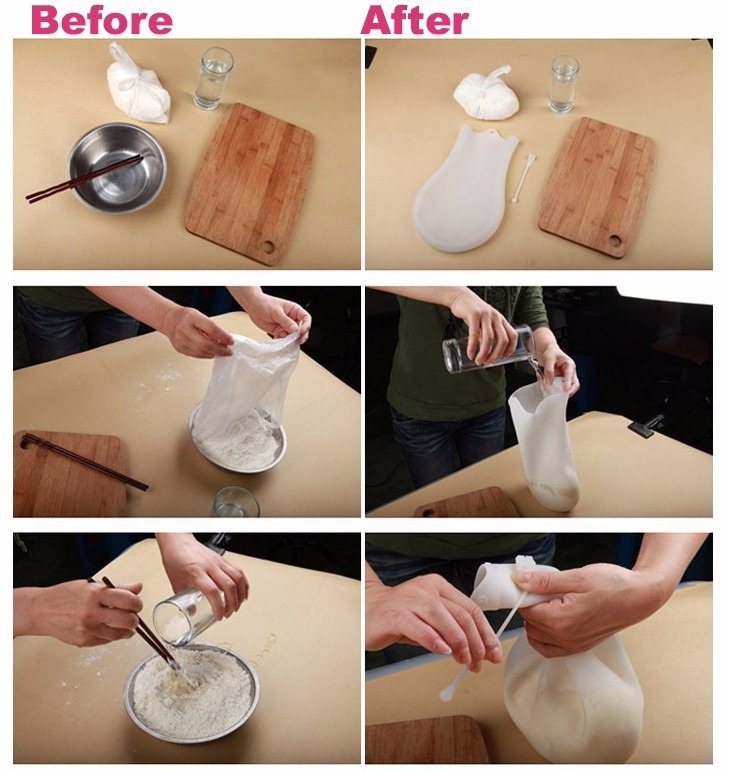 Before

After