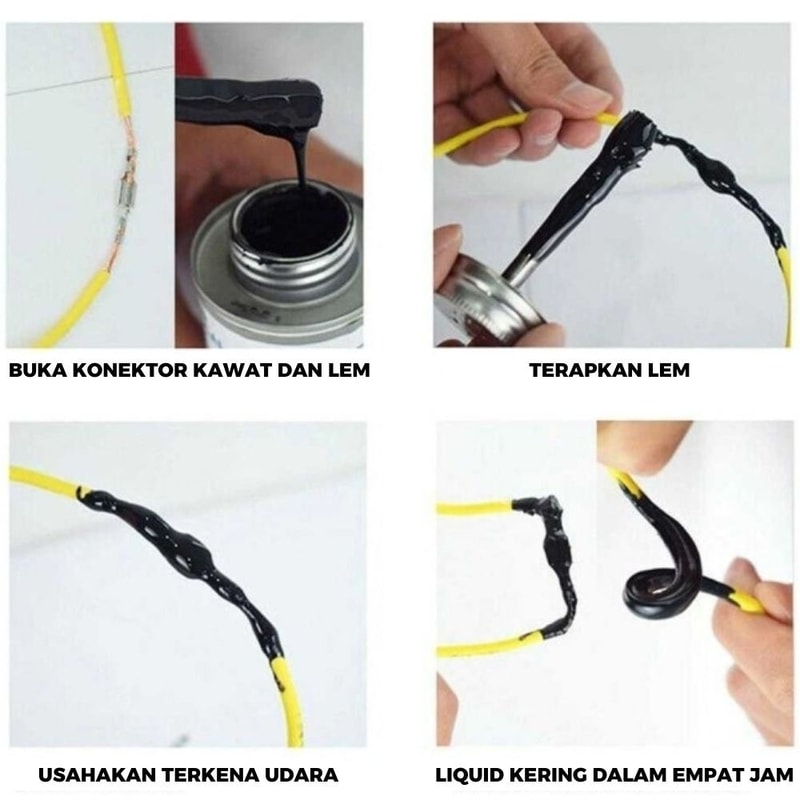 BUKA KONEKTOR KAWAT DAN LEM

TERAPKAN LEM

USAHAKAN TERKENA UDARA

LIQUID KERING DALAM EMPAT JAM