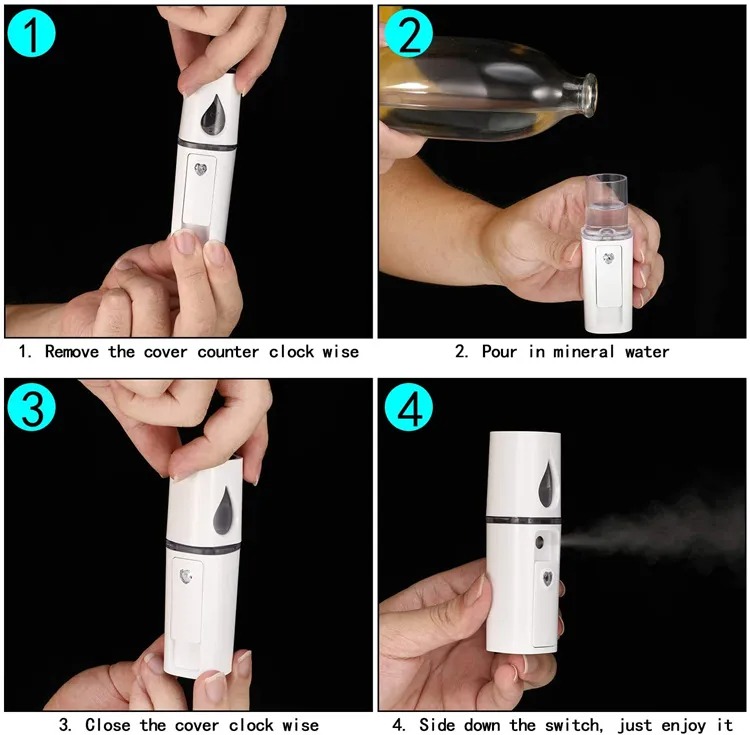 1

1. Remove the cover counter clock wise

2

2. Pour in mineral water

3

3. Close the cover clock wise

4

4. Side down the switch, just enjoy it