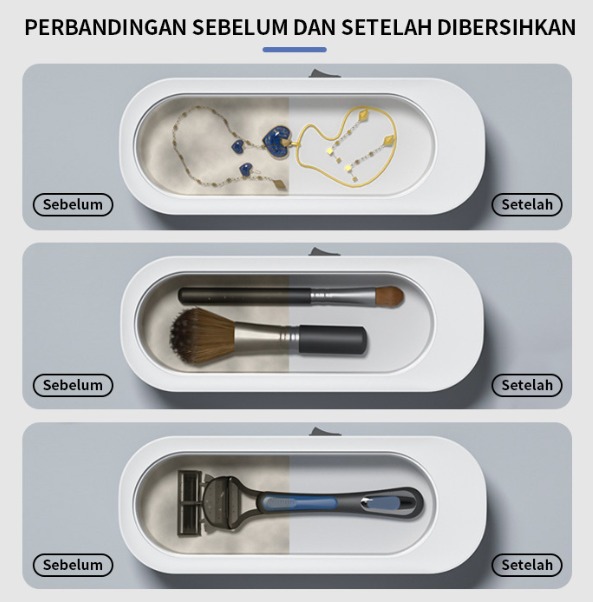 PERBANDINGAN SEBELUM DAN SETELAH DIBERSIHKAN

Sebelum

Setelah

Sebelum

Setelah

Sebelum

Setelah