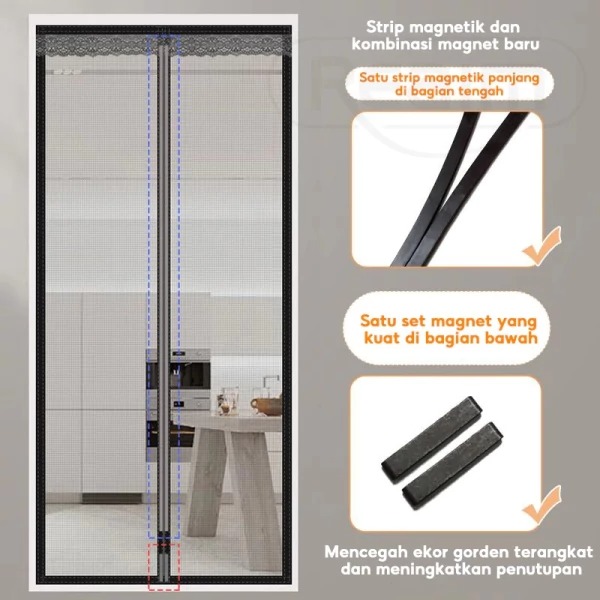 Strip magnetik dan kombinasi magnet baru

Satu strip magnetik panjang di bagian tengah

Satu set magnet yang kuat di bagian bawah

Mencegah ekor gorden terangkat dan meningkatkan penutupan