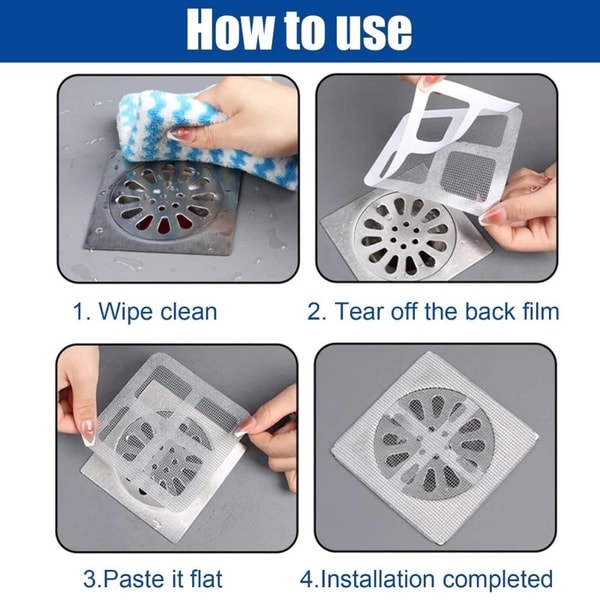 How to use

1. Wipe clean

2. Tear off the back film

3.Paste it flat

4.Installation completed