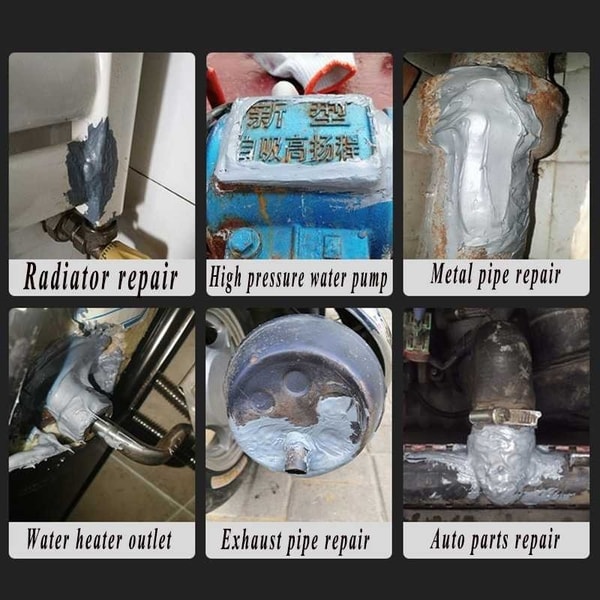 新型
自吸高扬程

Radiator repair

High pressure water pump

Metal pipe repair

Water heater outlet

Exhaust pipe repair

Auto parts repair