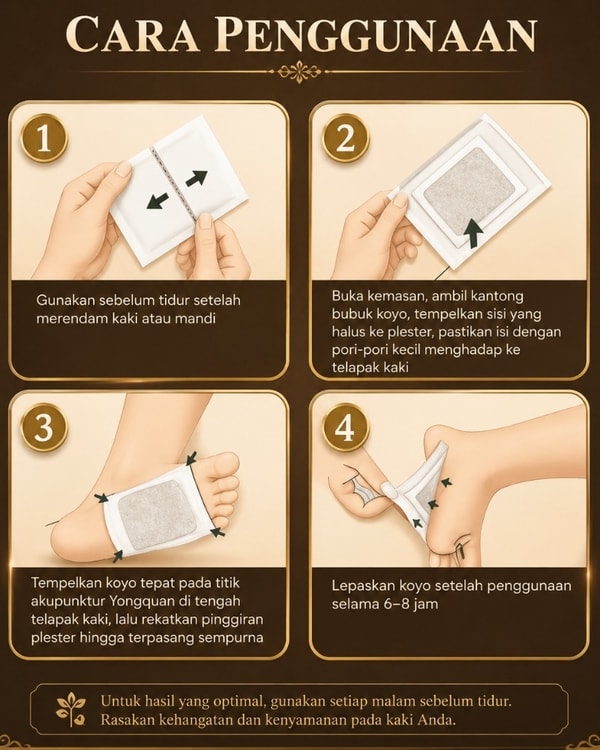 CARA PENGGUNAAN

1

Gunakan sebelum tidur setelah merendam kaki atau mandi

2

Buka kemasan, ambil kantong bubuk koyo, tempelkan sisi yang halus ke plester, pastikan isi dengan pori-pori kecil menghadap ke telapak kaki

3

Tempelkan koyo tepat pada titik akupunktur Yongquan di tengah telapak kaki, lalu rekatkan pinggiran plester hingga terpasang sempurna

4

Lepaskan koyo setelah penggunaan selama 6–8 jam

Untuk hasil yang optimal, gunakan setiap malam sebelum tidur. Rasakan kehangatan dan kenyamanan pada kaki Anda.