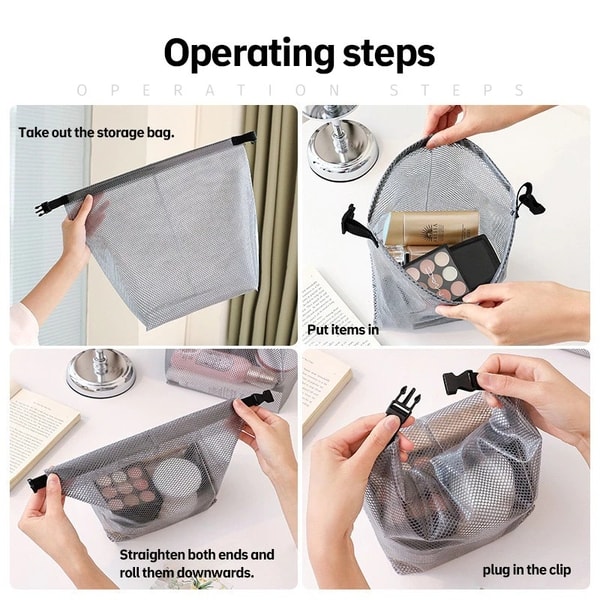 Operating steps

OPERATION STEPS

Take out the storage bag.

Put items in

Straighten both ends and roll them downwards.

plug in the clip