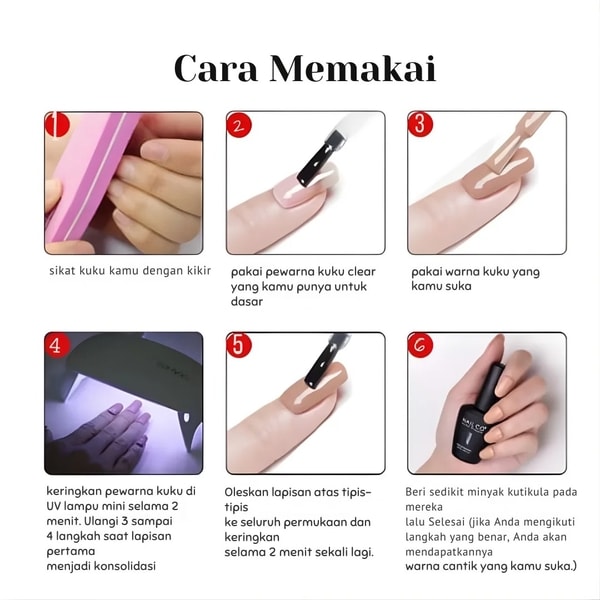 Cara Memakai

1

sikat kuku kamu dengan kikir

2

pakai pewarna kuku clear yang kamu punya untuk dasar

3

pakai warna kuku yang kamu suka

4

keringkan pewarna kuku di UV lampu mini selama 2 menit. Ulangi 3 sampai 4 langkah saat lapisan pertama
menjadi konsolidasi

5

Oleskan lapisan atas tipis-tipis
ke seluruh permukaan dan keringkan
selama 2 menit sekali lagi.

6

NAIL CO

Beri sedikit minyak kutikula pada mereka
lalu Selesai (jika Anda mengikuti langkah yang benar, Anda akan mendapatkannya
warna cantik yang kamu suka.)