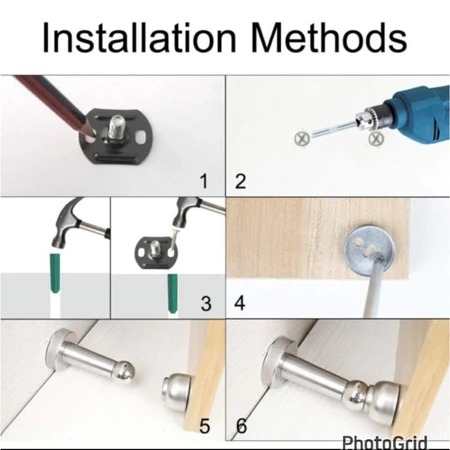 Installation Methods

1

2

3

4

5

6

PhotoGrid