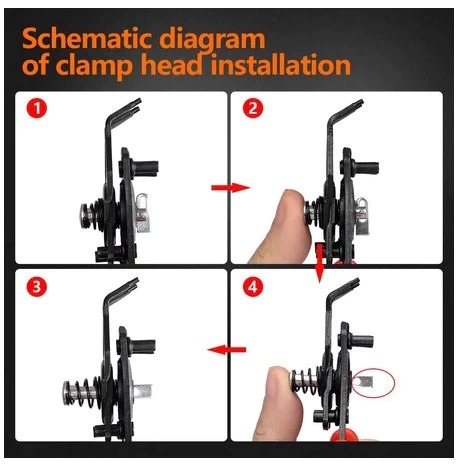 Schematic diagram of clamp head installation

1

2

3

4