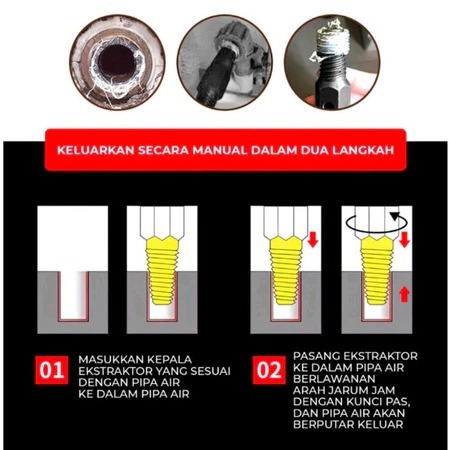 KELUARKAN SECARA MANUAL DALAM DUA LANGKAH

01 MASUKKAN KEPALA EKSTRAKTOR YANG SESUAI DENGAN PIPA AIR KE DALAM PIPA AIR

02 PASANG EKSTRAKTOR KE DALAM PIPA AIR BERLAWANAN ARAH JARUM JAM DENGAN KUNCI PAS, DAN PIPA AIR AKAN BERPUTAR KELUAR