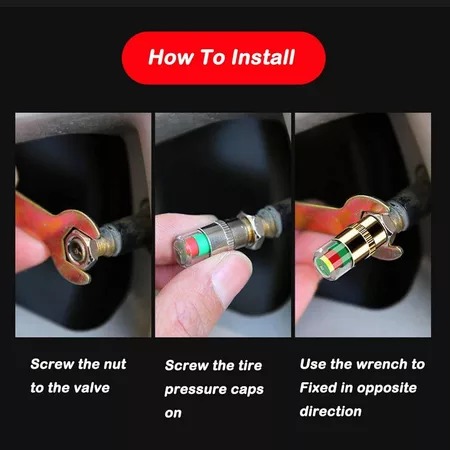 How To Install

Screw the nut to the valve

Screw the tire pressure caps on

Use the wrench to Fixed in opposite direction