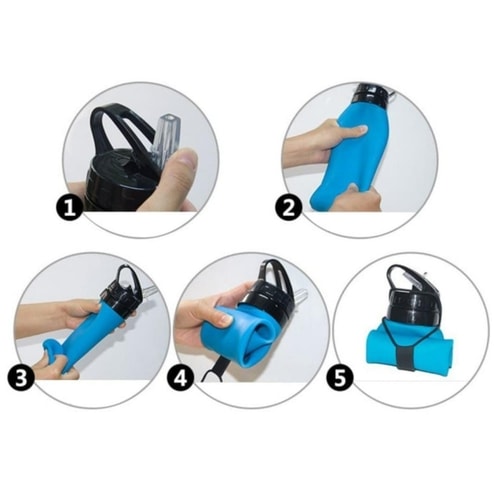 1

2

3

4

5