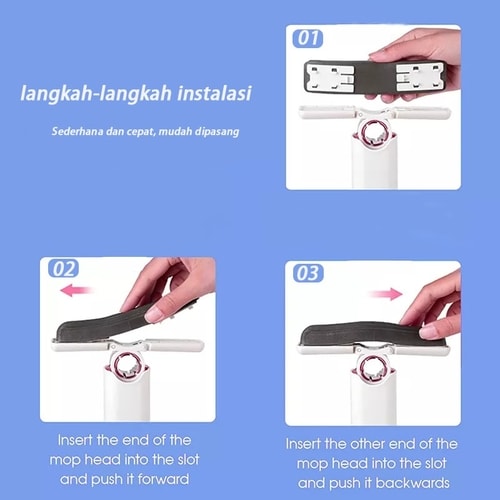 langkah-langkah instalasi

Sederhana dan cepat, mudah dipasang

01

02

Insert the end of the mop head into the slot and push it forward

03

Insert the other end of the mop head into the slot and push it backwards