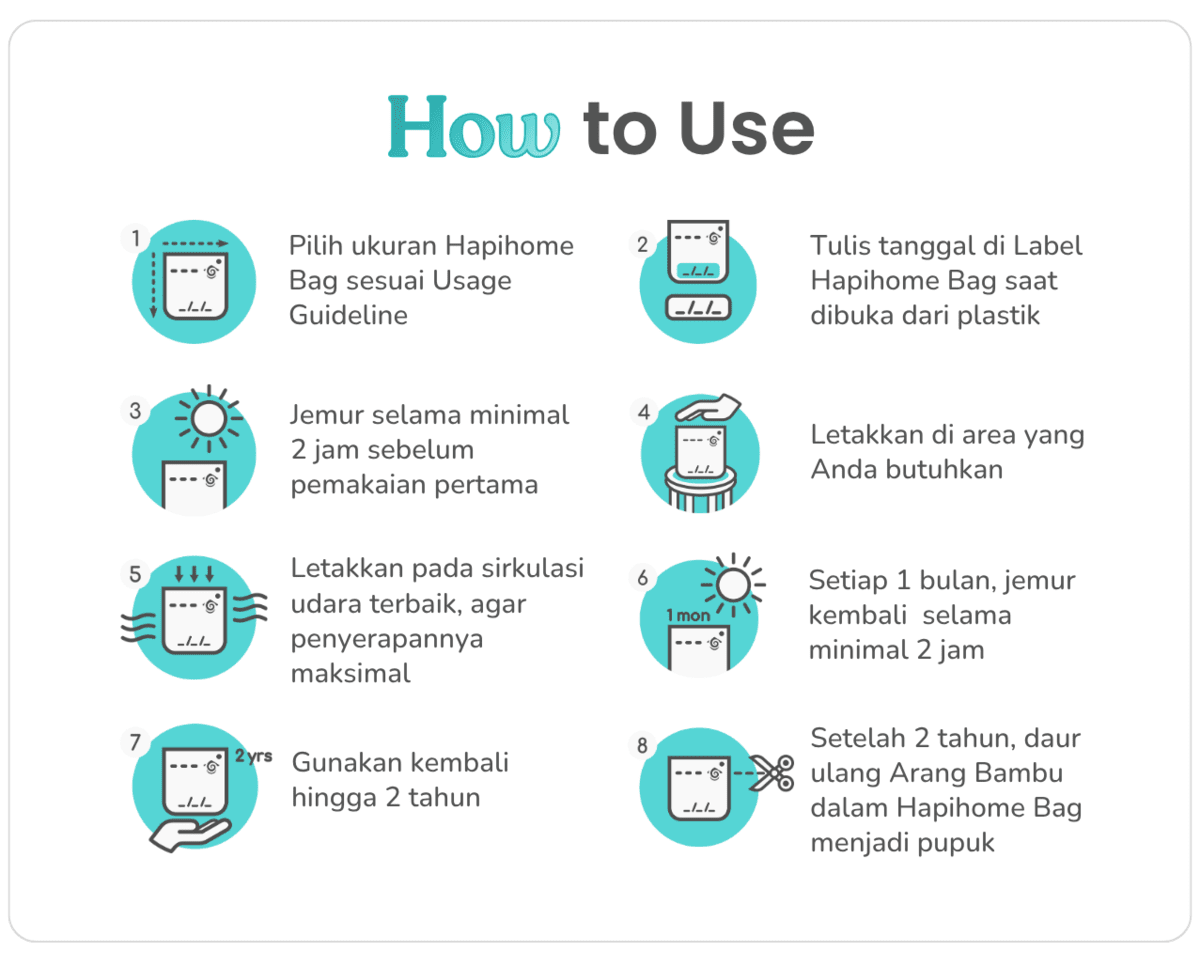 How to Use

1
Pilih ukuran Hapihome Bag sesuai Usage Guideline

2
Tulis tanggal di Label Hapihome Bag saat dibuka dari plastik

3
Jemur selama minimal 2 jam sebelum pemakaian pertama

4
Letakkan di area yang Anda butuhkan

5
Letakkan pada sirkulasi udara terbaik, agar penyerapannya maksimal

6
1 mon
Setiap 1 bulan, jemur kembali selama minimal 2 jam

7
2 yrs
Gunakan kembali hingga 2 tahun

8
Setelah 2 tahun, daur ulang Arang Bambu dalam Hapihome Bag menjadi pupuk