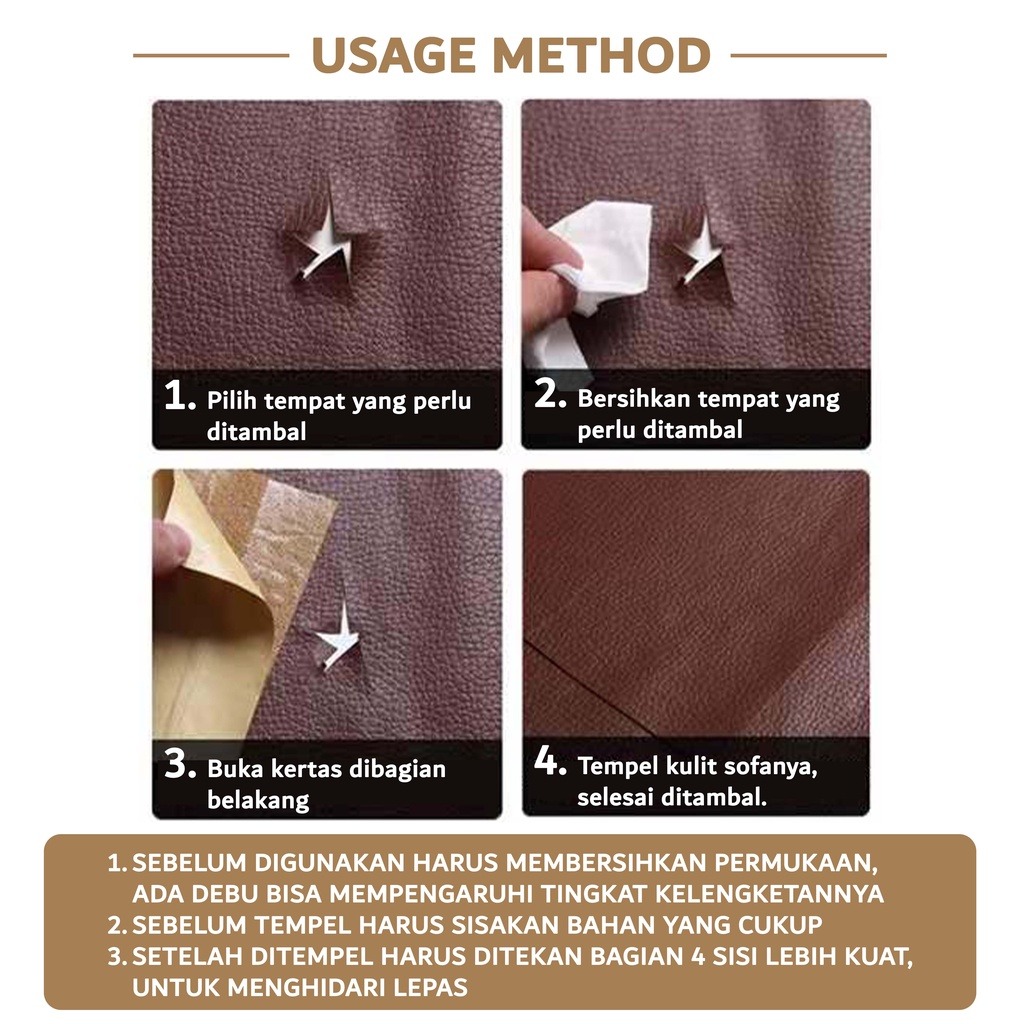 USAGE METHOD

1. Pilih tempat yang perlu ditambal

2. Bersihkan tempat yang perlu ditambal

3. Buka kertas dibagian belakang

4. Tempel kulit sofanya, selesai ditambal.

1. SEBELUM DIGUNAKAN HARUS MEMBERSIHKAN PERMUKAAN, ADA DEBU BISA MEMPENGARUHI TINGKAT KELENGKETANNYA
2. SEBELUM TEMPEL HARUS SISAKAN BAHAN YANG CUKUP
3. SETELAH DITEMPEL HARUS DITEKAN BAGIAN 4 SISI LEBIH KUAT, UNTUK MENGHIDARI LEPAS