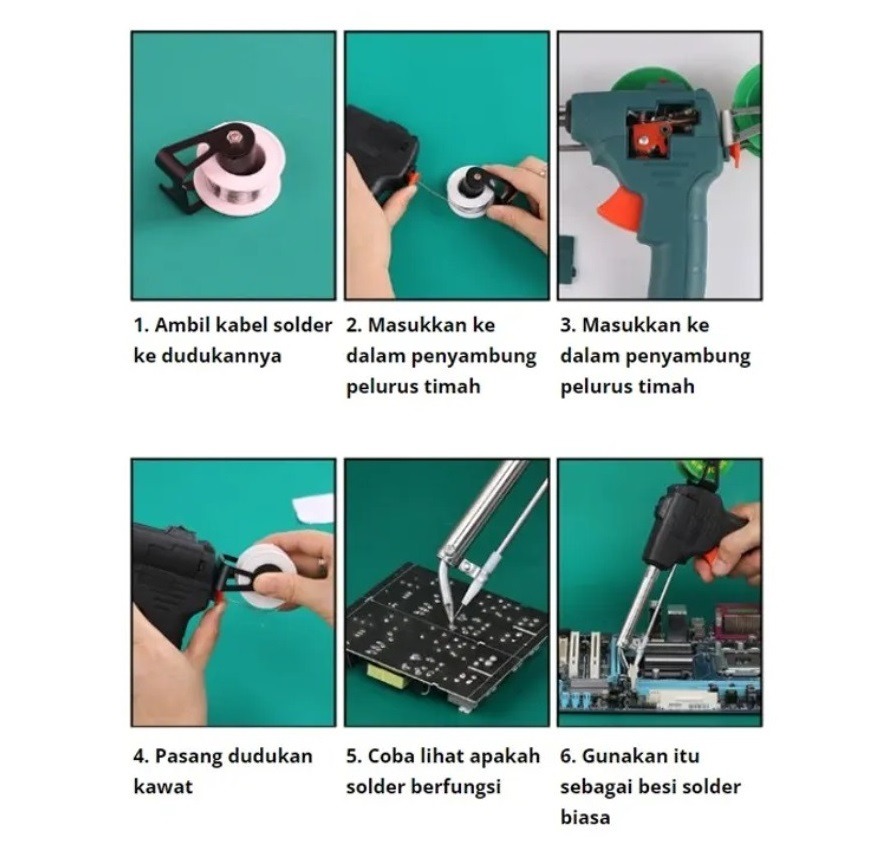 1. Ambil kabel solder ke dudukannya

2. Masukkan ke dalam penyambung pelurus timah

3. Masukkan ke dalam penyambung pelurus timah

4. Pasang dudukan kawat

5. Coba lihat apakah solder berfungsi

6. Gunakan itu sebagai besi solder biasa